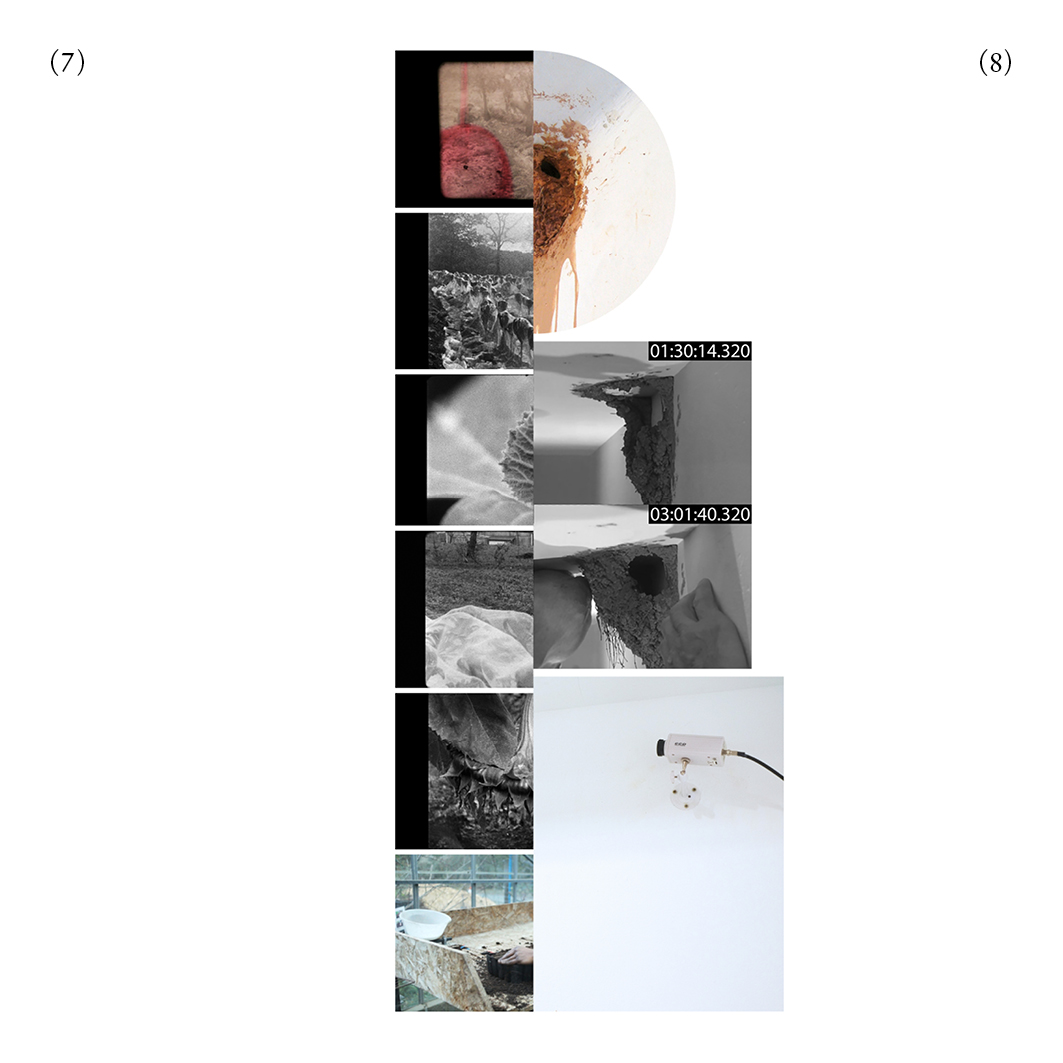 (7)

(8)

01:30:14.320

03:01:40.320